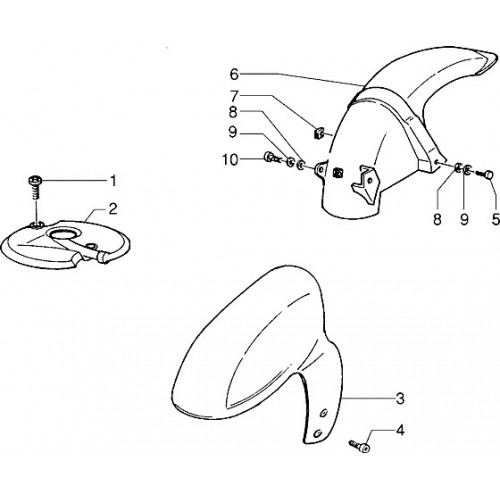 6
7
8
9
10
1
2
8
9
5
3
4